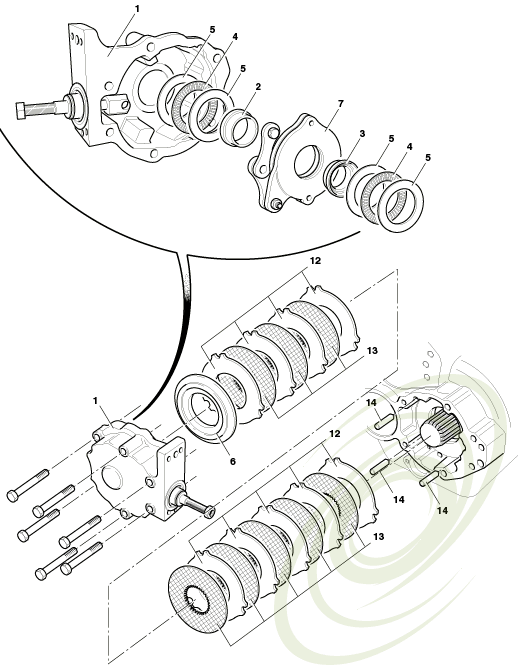 1
5
4
5
2
7
3
5
4
5
12
13
1
6
14
12
14
14
13